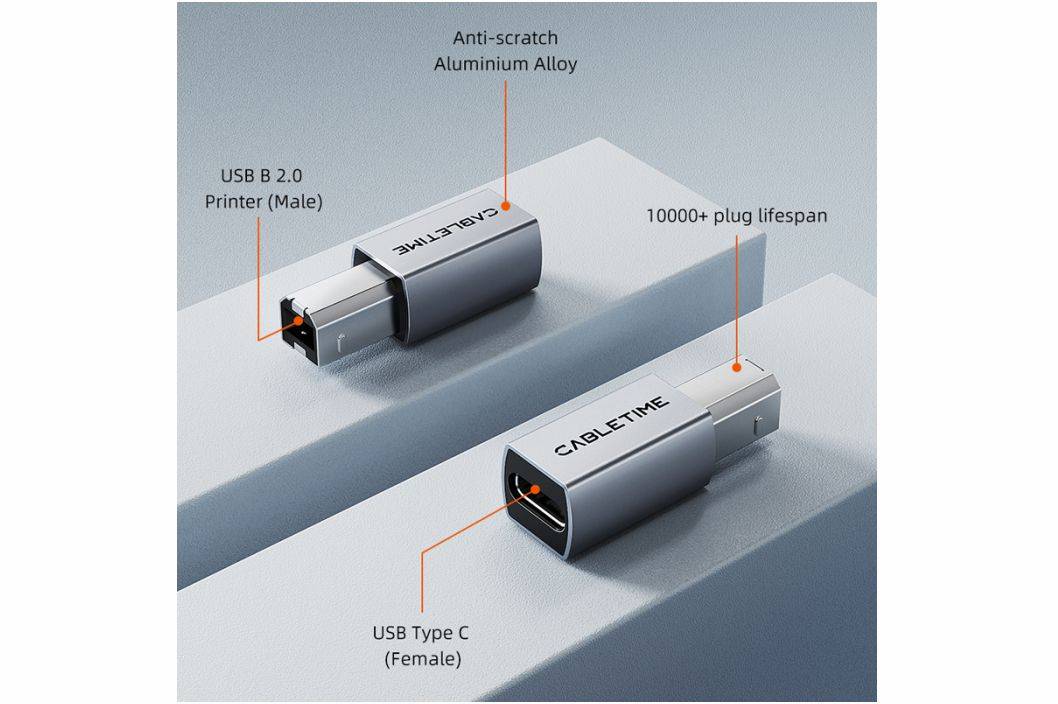 Anti-scratch
Aluminium Alloy

USB B 2.0
Printer (Male)

CABLETIME

10000+ plug lifespan

CABLETIME

USB Type C
(Female)