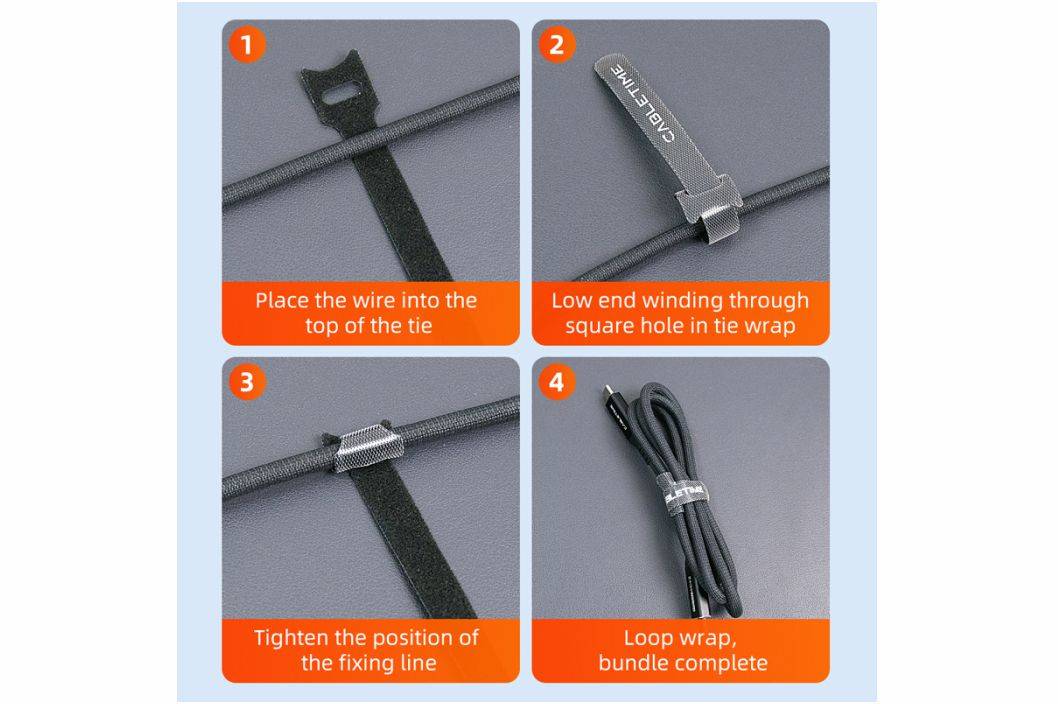 1

Place the wire into the top of the tie

2

CABLETIME

Low end winding through square hole in tie wrap

3

Tighten the position of the fixing line

4

CABLETIME

Loop wrap, bundle complete